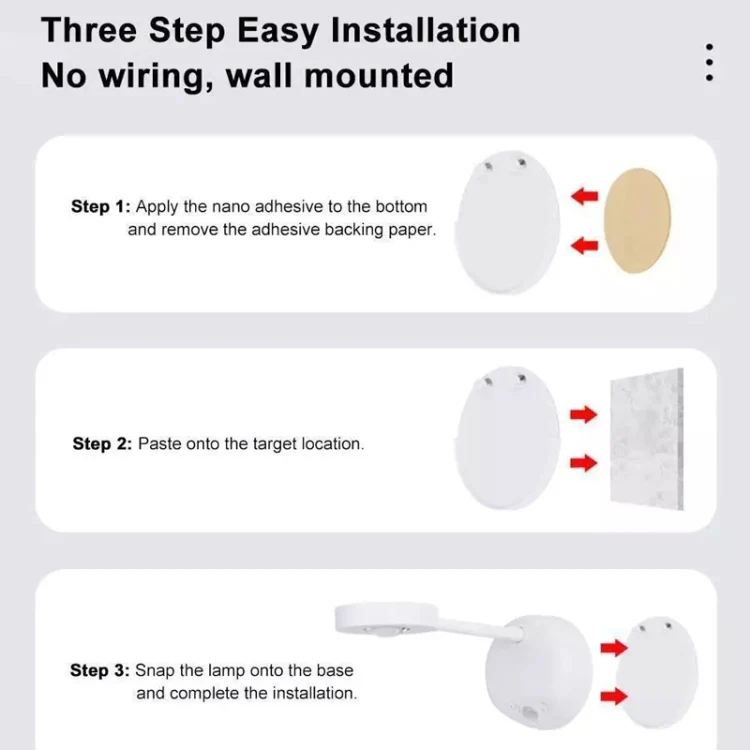 Three Step Easy Installation
No wiring, wall mounted

Step 1: Apply the nano adhesive to the bottom and remove the adhesive backing paper.

Step 2: Paste onto the target location.

Step 3: Snap the lamp onto the base and complete the installation.