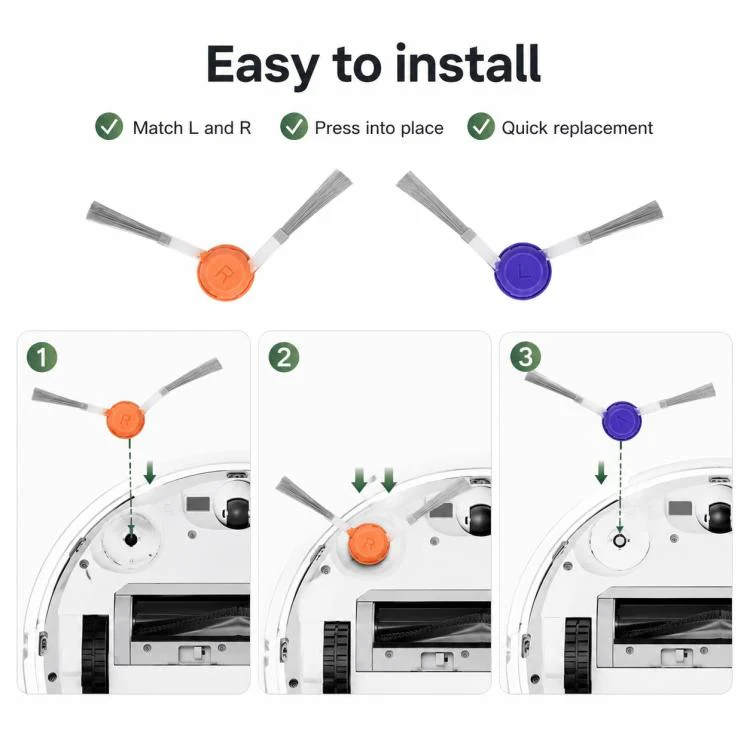 Easy to install

✓ Match L and R ✓ Press into place ✓ Quick replacement

R

L

1

R

2

R

3