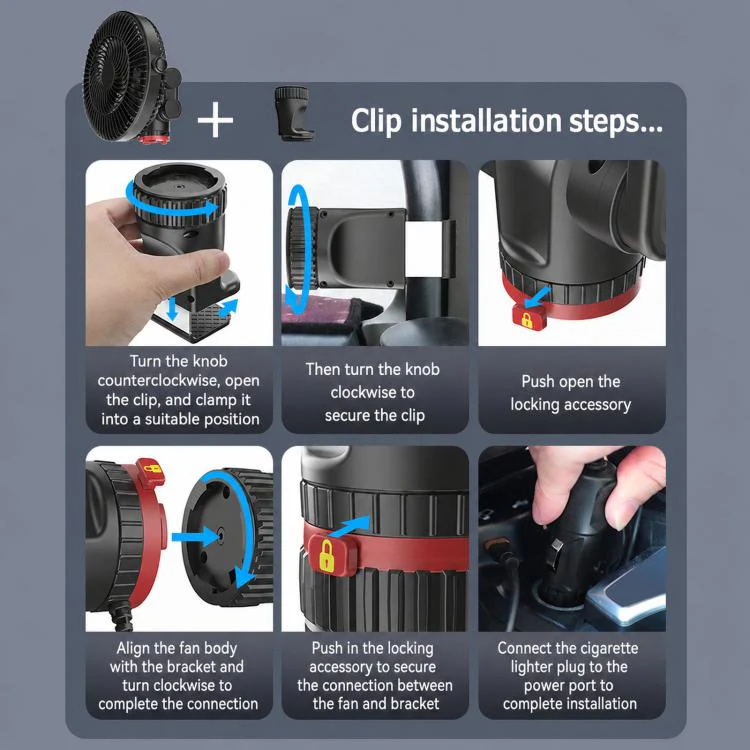 +

Clip installation steps...

Turn the knob counterclockwise, open the clip, and clamp it into a suitable position

Then turn the knob clockwise to secure the clip

Push open the locking accessory

Align the fan body with the bracket and turn clockwise to complete the connection

Push in the locking accessory to secure the connection between the fan and bracket

Connect the cigarette lighter plug to the power port to complete installation