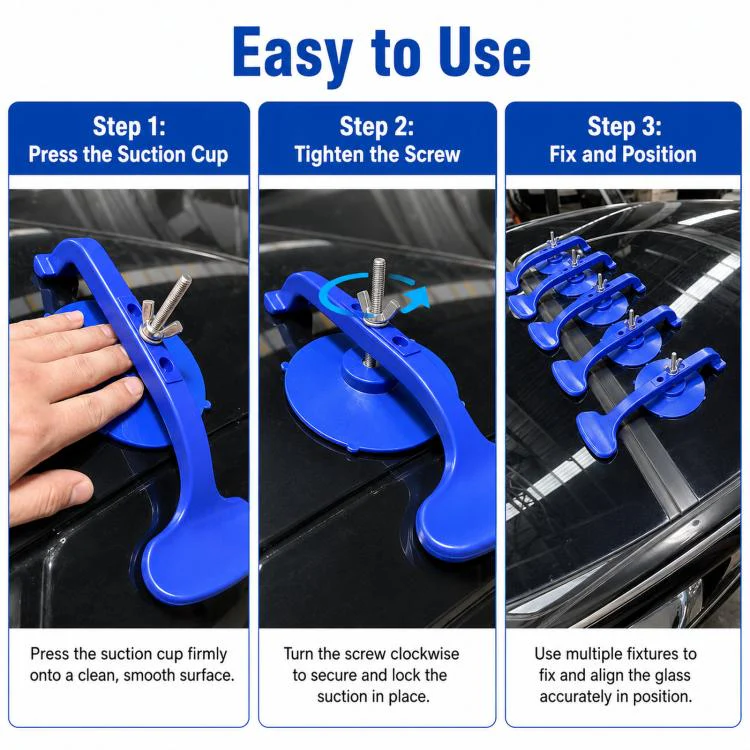 Easy to Use

Step 1:
Press the Suction Cup

Press the suction cup firmly onto a clean, smooth surface.

Step 2:
Tighten the Screw

Turn the screw clockwise to secure and lock the suction in place.

Step 3:
Fix and Position

Use multiple fixtures to fix and align the glass accurately in position.