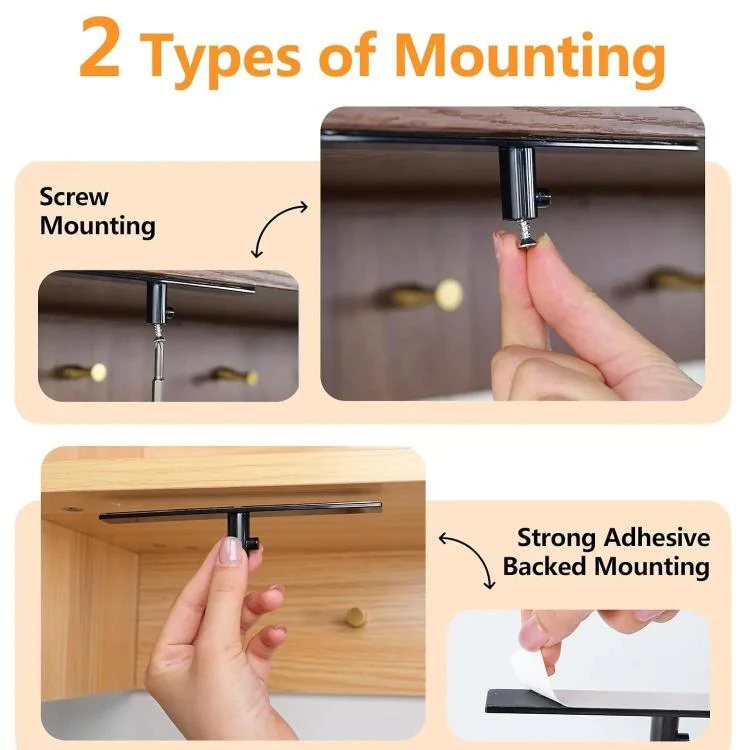 2 Types of Mounting

Screw
Mounting

Strong Adhesive
Backed Mounting